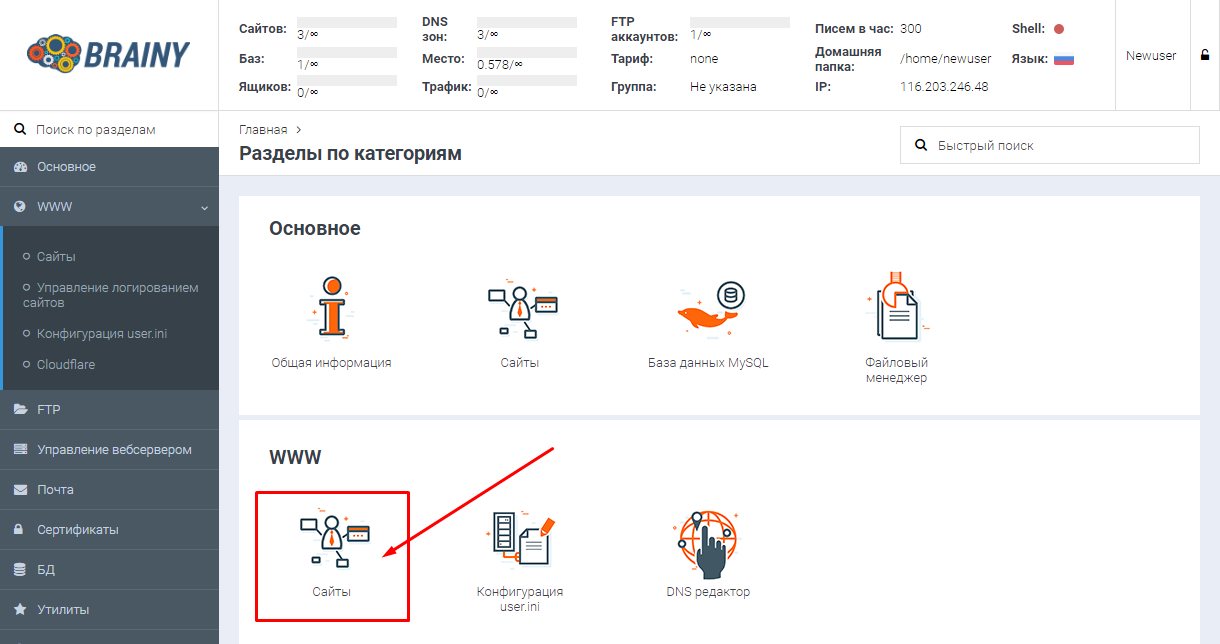 BRAINY

Сайтов: 3/∞
Баз: 1/∞
Ящиков: 0/∞

DNS зон: 3/∞
Место: 0.578/∞
Трафик: 0/∞

FTP аккаунтов: 1/∞
Тариф: none
Группа: Не указана

Писем в час: 300
Домашняя папка: /home/newuser
IP: 116.203.246.48

Shell:
Язык:

Newuser

Поиск по разделам

Основное
WWW
Сайты
Управление логированием сайтов
Конфигурация user.ini
Cloudflare
FTP
Управление вебсервером
Почта
Сертификаты
БД
Утилиты

Главная >
Разделы по категориям

Быстрый поиск

Основное

Общая информация
Сайты
База данных MySQL
Файловый менеджер

WWW

Сайты
Конфигурация user.ini
DNS редактор