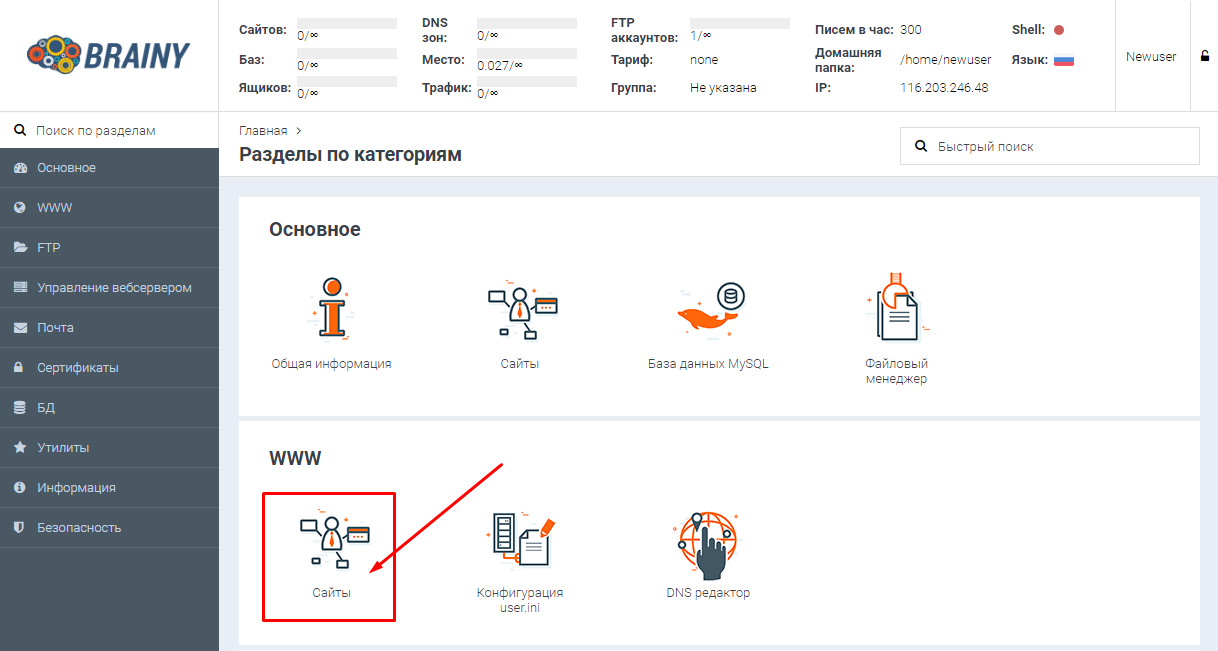 BRAINY

Сайтов: 0/∞
Баз: 0/∞
Ящиков: 0/∞

DNS зон: 0/∞
Место: 0.027/∞
Трафик: 0/∞

FTP аккаунтов: 1/∞
Тариф: none
Группа: Не указана

Писем в час: 300
Домашняя папка: /home/newuser
IP: 116.203.246.48

Shell:
Язык:

Newuser

Поиск по разделам
Основное
WWW
FTP
Управление вебсервером
Почта
Сертификаты
БД
Утилиты
Информация
Безопасность

Главная >
Разделы по категориям

Быстрый поиск

Основное

Общая информация
Сайты
База данных MySQL
Файловый менеджер

WWW

Сайты
Конфигурация user.ini
DNS редактор